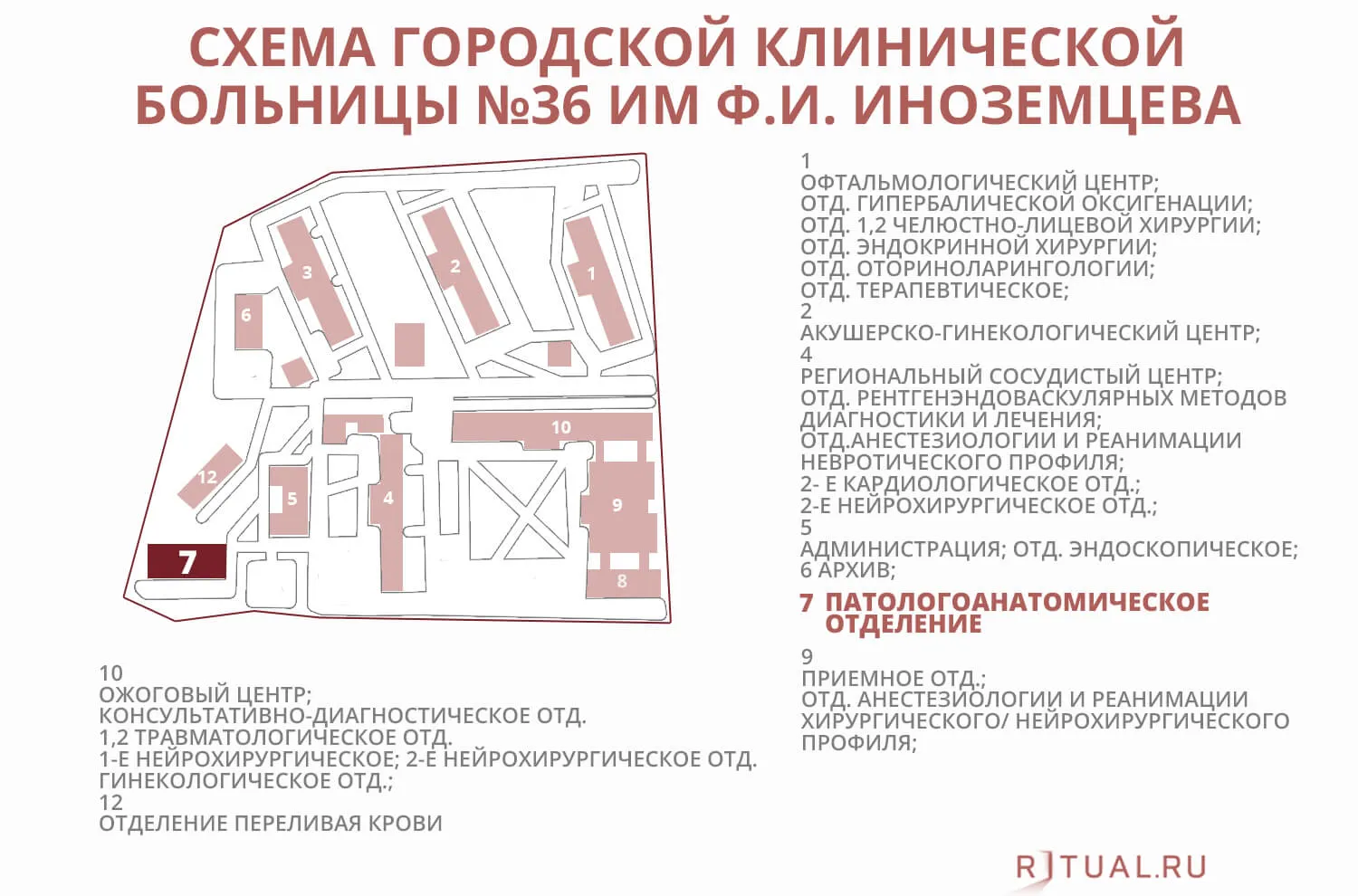 СХЕМА ГОРОДСКОЙ КЛИНИЧЕСКОЙ БОЛЬНИЦЫ №36 ИМ Ф.И. ИНОЗЕМЦЕВА

3
2
1
6
10
12
5
4
9
7
8

1
ОФТАЛЬМОЛОГИЧЕСКИЙ ЦЕНТР;
ОТД. ГИПЕРБАЛИЧЕСКОЙ ОКСИГЕНАЦИИ;
ОТД. 1,2 ЧЕЛЮСТНО-ЛИЦЕВОЙ ХИРУРГИИ;
ОТД. ЭНДОКРИННОЙ ХИРУРГИИ;
ОТД. ОТОРИНОЛАРИНГОЛОГИИ;
ОТД. ТЕРАПЕВТИЧЕСКОЕ;
2
АКУШЕРСКО-ГИНЕКОЛОГИЧЕСКИЙ ЦЕНТР;
4
РЕГИОНАЛЬНЫЙ СОСУДИСТЫЙ ЦЕНТР;
ОТД. РЕНТГЕНЭНДОВАСКУЛЯРНЫХ МЕТОДОВ ДИАГНОСТИКИ И ЛЕЧЕНИЯ;
ОТД.АНЕСТЕЗИОЛОГИИ И РЕАНИМАЦИИ НЕВРОТИЧЕСКОГО ПРОФИЛЯ;
2- Е КАРДИОЛОГИЧЕСКОЕ ОТД.;
2-Е НЕЙРОХИРУРГИЧЕСКОЕ ОТД.;
5
АДМИНИСТРАЦИЯ; ОТД. ЭНДОСКОПИЧЕСКОЕ;
6 АРХИВ;
7 ПАТОЛОГОАНАТОМИЧЕСКОЕ ОТДЕЛЕНИЕ
9
ПРИЕМНОЕ ОТД.;
ОТД. АНЕСТЕЗИОЛОГИИ И РЕАНИМАЦИИ ХИРУРГИЧЕСКОГО/ НЕЙРОХИРУРГИЧЕСКОГО ПРОФИЛЯ;

10
ОЖОГОВЫЙ ЦЕНТР;
КОНСУЛЬТАТИВНО-ДИАГНОСТИЧЕСКОЕ ОТД.
1,2 ТРАВМАТОЛОГИЧЕСКОЕ ОТД.
1-Е НЕЙРОХИРУРГИЧЕСКОЕ; 2-Е НЕЙРОХИРУРГИЧЕСКОЕ ОТД.
ГИНЕКОЛОГИЧЕСКОЕ ОТД.;
12
ОТДЕЛЕНИЕ ПЕРЕЛИВАЯ КРОВИ

RITUAL.RU